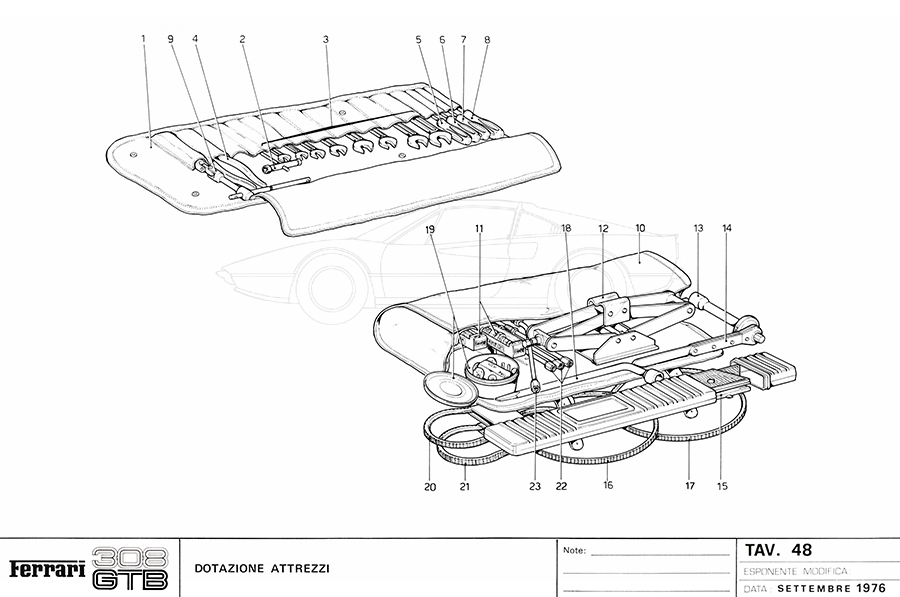 1 9 4 2 3 5 6 7 8

19 11 18 12 10 13 14

20 21 23 22 16 17 15

Ferrari 308 GTB

DOTAZIONE ATTREZZI

Note:

TAV. 48

ESPONENTE MODIFICA

DATA SETTEMBRE 1976