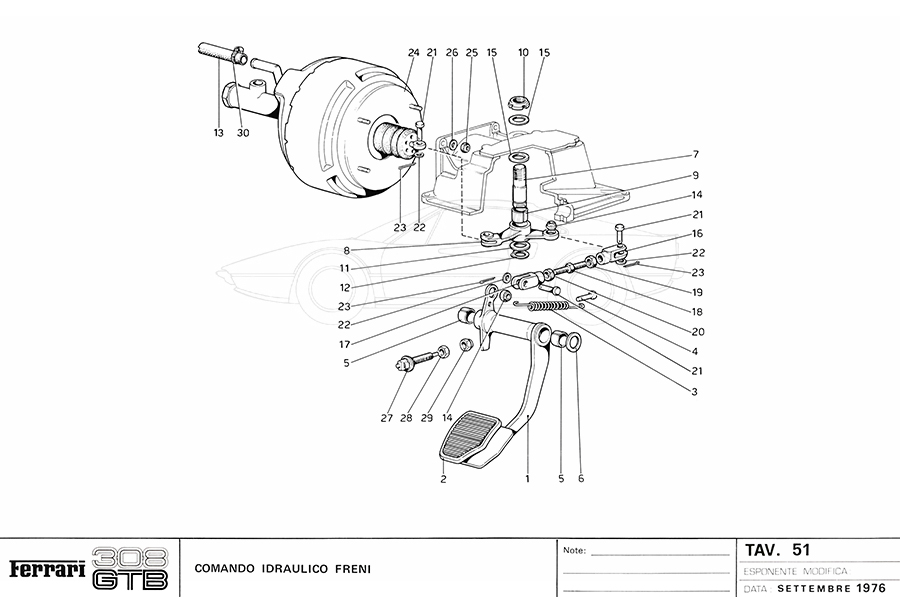 24 21 26 25 15 10 15

13 30

23 22

7
9
14
21
16
22
23
19
18
20
4
21
3

8
11
12
23
22
17
5

27 28 29 14

2 1 5 6

Ferrari 308 GTB

COMANDO IDRAULICO FRENI

Note:

TAV. 51
ESPONENTE MODIFICA
DATA SETTEMBRE 1976