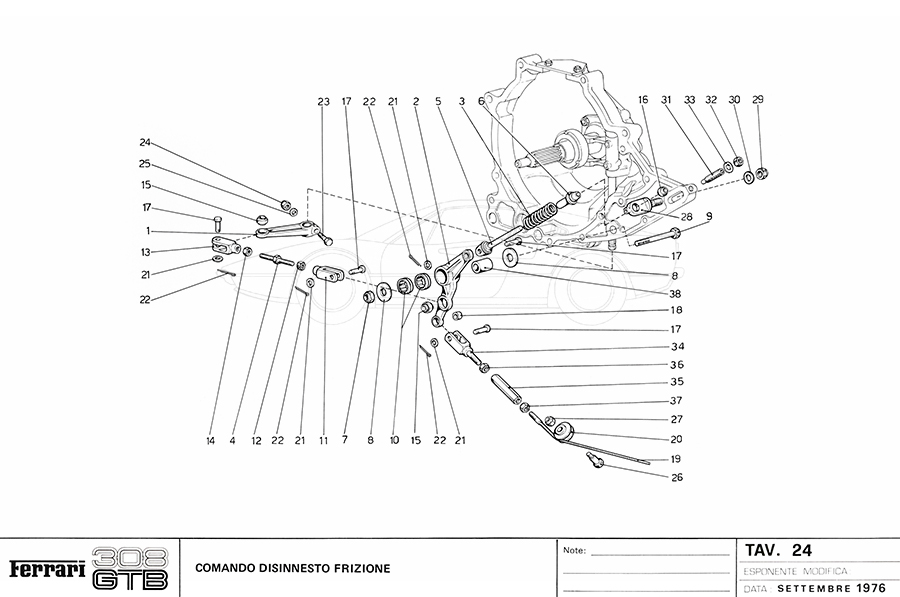 23 17 22 21 2 5 3 6 16 31 33 32 30 29

24
25
15
17
1
13
21
22

28
9
17
8
38
18
17
34
36
35
37
27
20
19
26

14 4 12 22 21 11 7 8 10 15 22 21

Ferrari 308 GTB

COMANDO DISINNESTO FRIZIONE

Note:

TAV. 24

ESPONENTE MODIFICA

DATA SETTEMBRE 1976