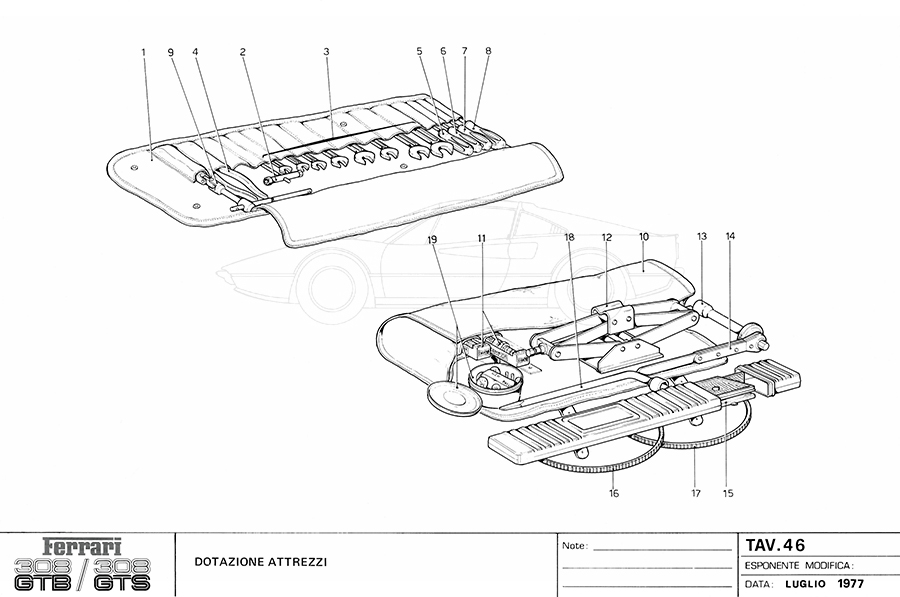 1 9 4 2 3 5 6 7 8

19 11 18 12 10 13 14

16 17 15

Ferrari
308 GTB / 308 GTS

DOTAZIONE ATTREZZI

Note:

TAV. 46
ESPONENTE MODIFICA:
DATA: LUGLIO 1977