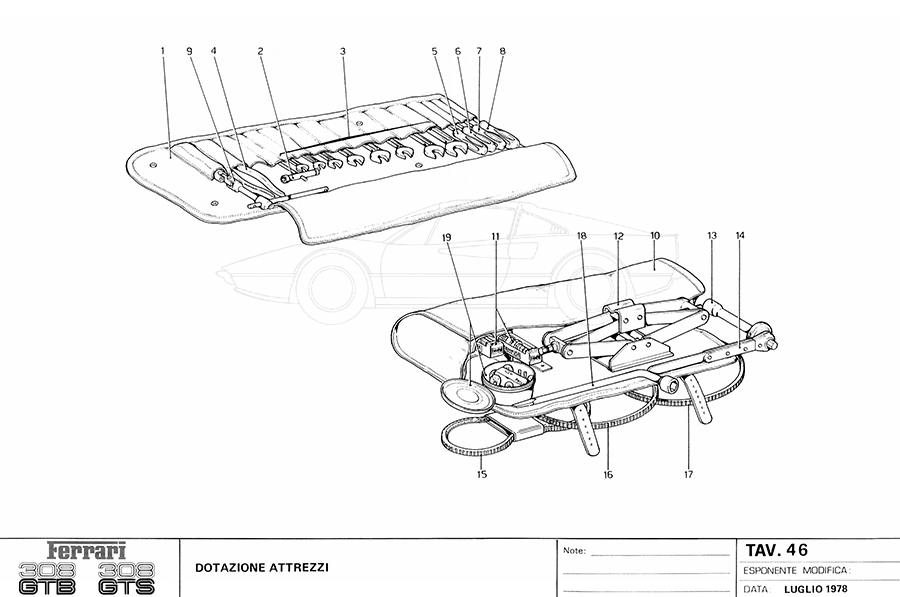 1 9 4 2 3 5 6 7 8

19 11 18 12 10 13 14

15 16 17

Ferrari 308 GTB 308 GTS

DOTAZIONE ATTREZZI

Note:

TAV. 46
ESPONENTE MODIFICA:
DATA LUGLIO 1978