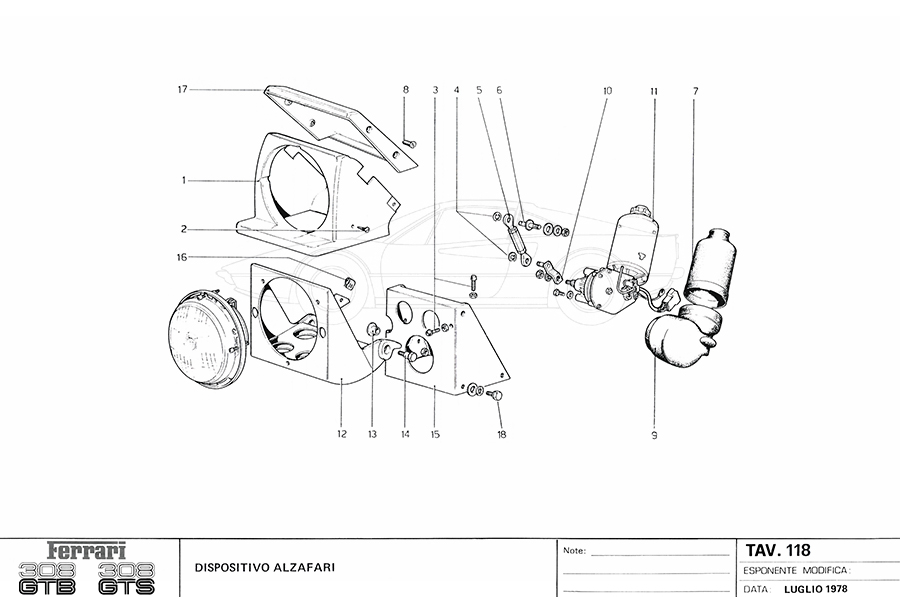 17
8
3
4
5
6
10
11
7
1
2
16
12
13
14
15
18
9

Ferrari
308 GTB 308 GTS

DISPOSITIVO ALZAFARI

Note:

TAV. 118
ESPONENTE MODIFICA:
DATA LUGLIO 1978