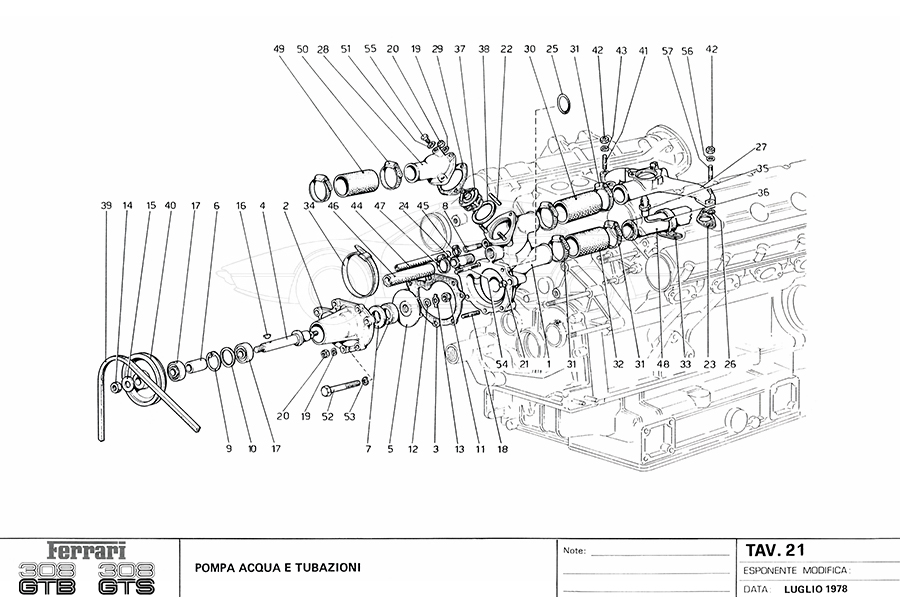 49 50 28 51 55 20 19 29 37 38 22 30 25 31 42 43 41 57 56 42

27
35
36

39 14 15 40 17 6 16 4 2 34 46 44 47 24 45 8

54 21 1 31 32 31 48 33 23 26

20 19 52 53

9 10 17 7 5 12 3 13 11 18

Ferrari
308 GTB 308 GTS

POMPA ACQUA E TUBAZIONI

Note:

TAV. 21
ESPONENTE MODIFICA:
DATA LUGLIO 1978