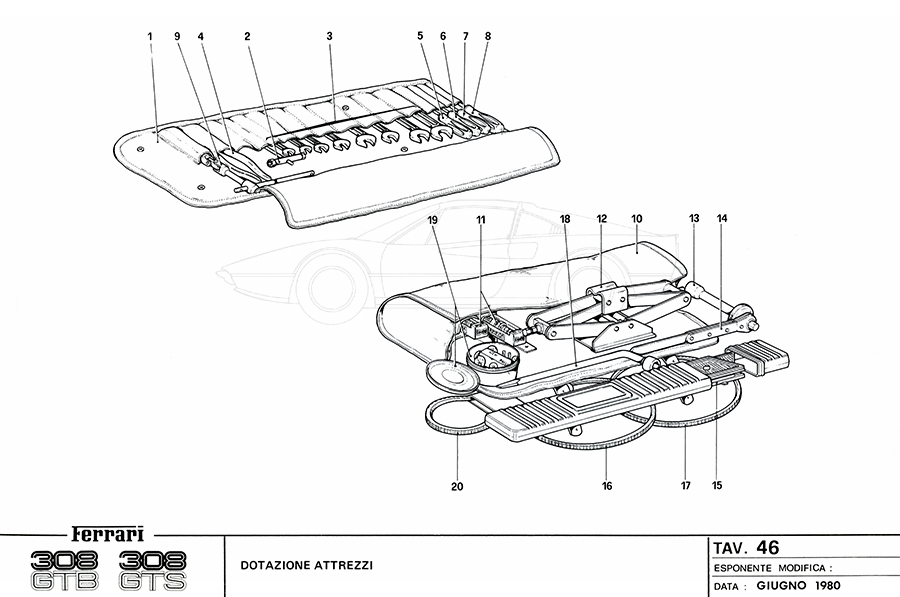 1 9 4 2 3 5 6 7 8

19 11 18 12 10 13 14

20 16 17 15

Ferrari
308 GTB 308 GTS

DOTAZIONE ATTREZZI

TAV. 46
ESPONENTE MODIFICA :
DATA : GIUGNO 1980