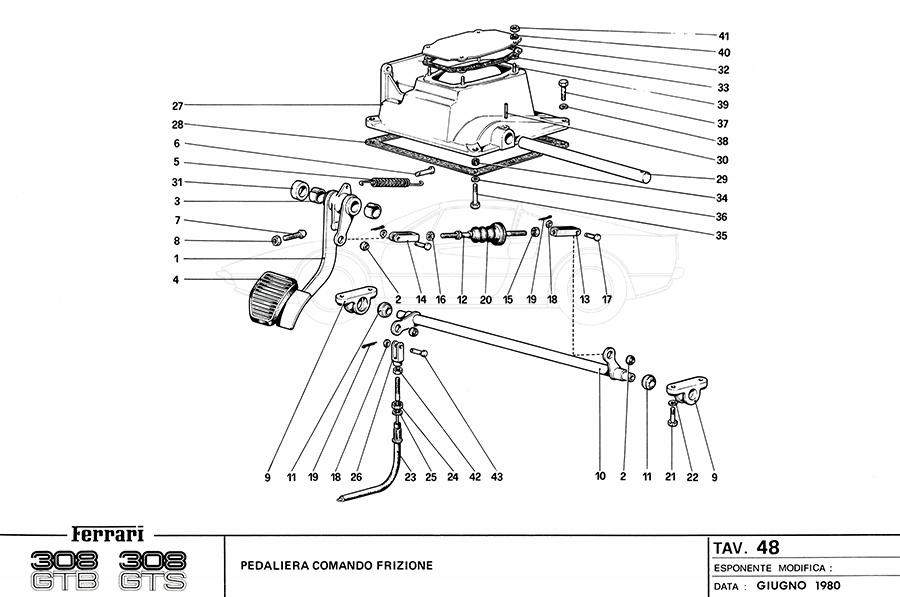 41
40
32
33
39
37
38
30
29
34
36
35
27
28
6
5
31
3
7
8
1
4
2
14
16
12
20
15
19
18
13
17
9
11
19
18
26
23
25
24
42
43
10
2
11
21
22
9

Ferrari
308 GTB 308 GTS

PEDALIERA COMANDO FRIZIONE

TAV. 48
ESPONENTE MODIFICA :
DATA : GIUGNO 1980