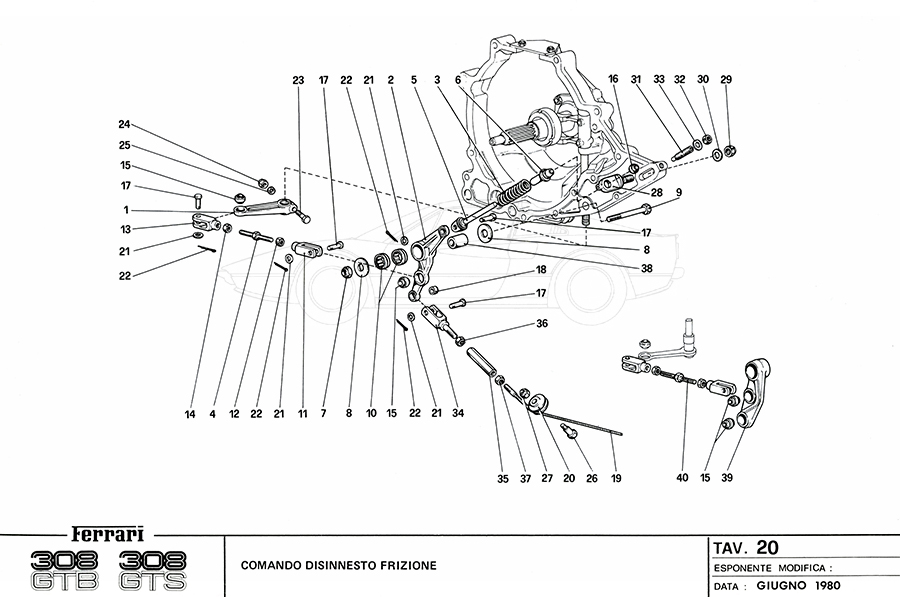 23 17 22 21 2 5 3 6 16 31 33 32 30 29

24
25
15
17
1
13
21
22

28
9
17
8
38
18
17
36

14 4 12 22 21 11 7 8 10 15 22 21 34 35 37 27 20 26 19 40 15 39

Ferrari
308 GTB 308 GTS

COMANDO DISINNESTO FRIZIONE

TAV. 20
ESPONENTE MODIFICA :
DATA : GIUGNO 1980