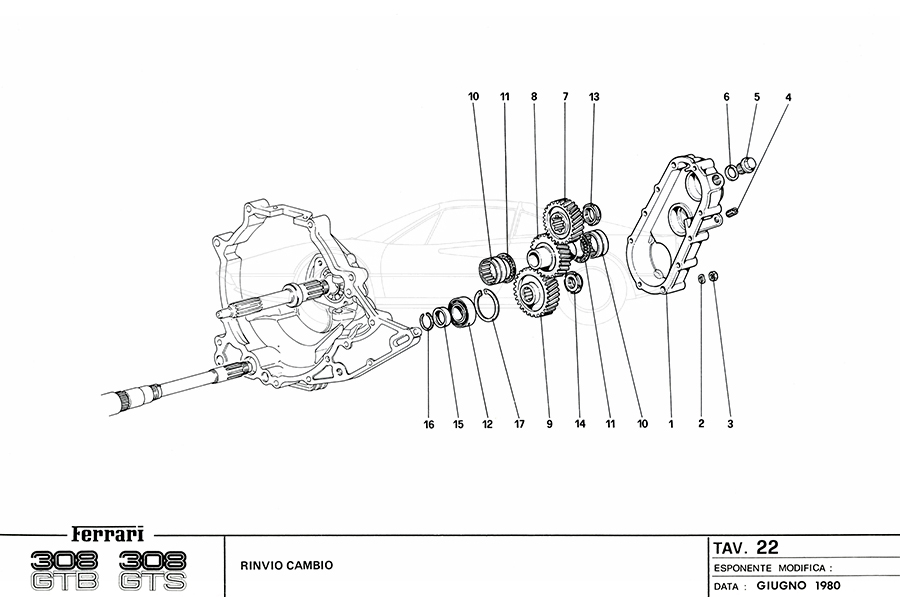 10 11 8 7 13 6 5 4

16 15 12 17 9 14 11 10 1 2 3

Ferrari
308 GTB 308 GTS

RINVIO CAMBIO

TAV. 22
ESPONENTE MODIFICA :
DATA : GIUGNO 1980