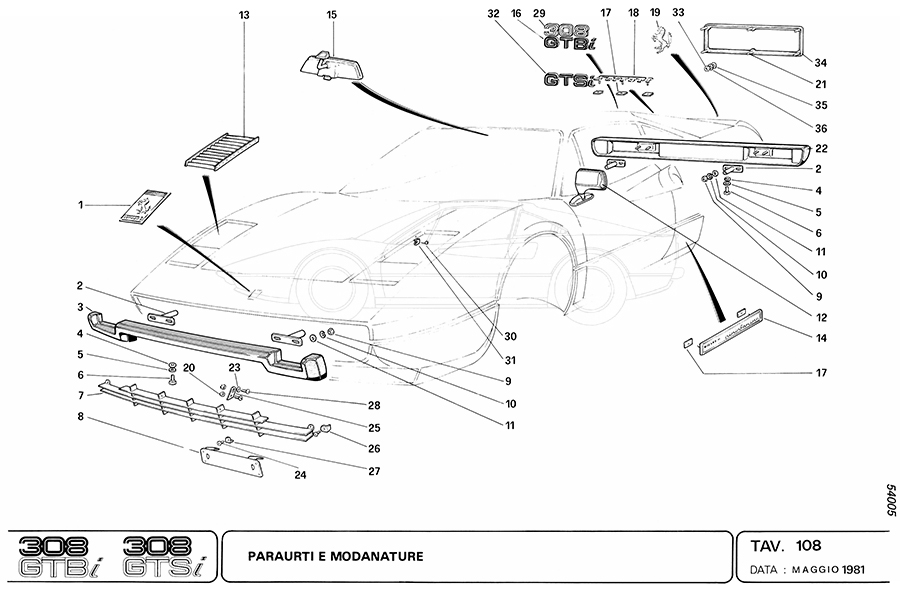 13
15
32
16
29
17
18
19
33
308
GTBi
GTSi
34
21
35
36
22
2
4
5
6
11
10
9
12
14
17
1
2
3
4
5
6
7
8
20
23
28
25
26
27
24
30
31
9
10
11

54005

308 GTBi 308 GTSi

PARAURTI E MODANATURE

TAV. 108

DATA : MAGGIO 1981