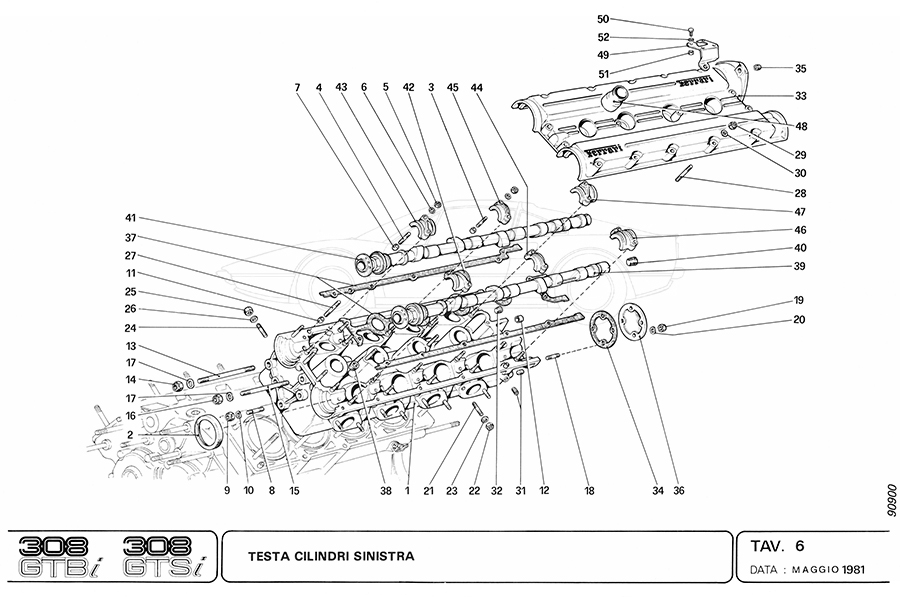 50
52
49
51
35
33
48
29
30
28
47
46
40
39
19
20
7 4 43 6 5 42 3 45 44
41
37
27
11
25
26
24
13
17
14
17
16
2
9 10 8 15 38 1 21 23 22 32 31 12 18 34 36

Ferrari
Ferrari

90900

308 GTBi 308 GTSi

TESTA CILINDRI SINISTRA

TAV. 6

DATA : MAGGIO 1981