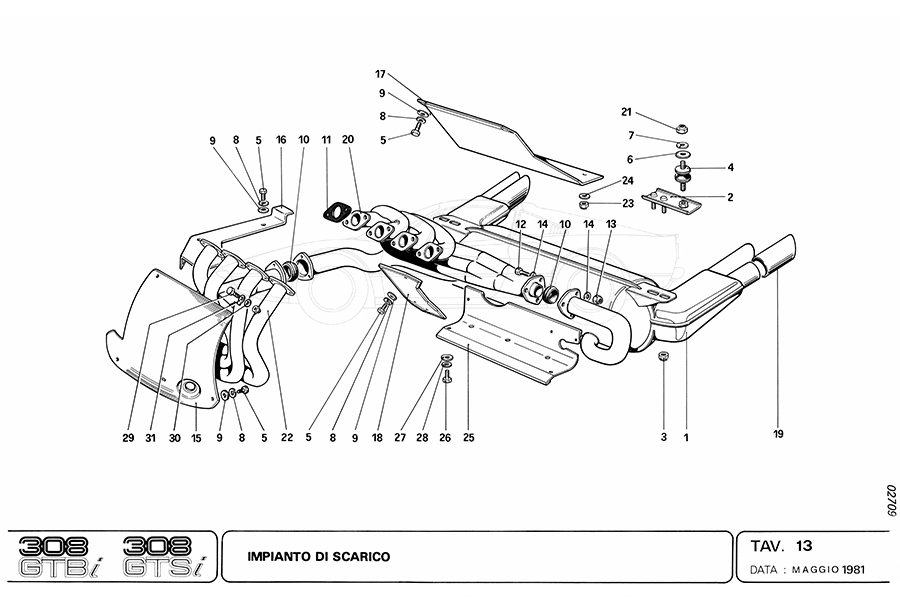 17
9
8
5
21
7
6
4
2
24
23
9
8
5
16
10
11
20
12
14
10
14
13
29
31
30
15
9
8
5
22
5
8
9
18
27
28
26
25
3
1
19

02709

308 GTBi 308 GTSi

IMPIANTO DI SCARICO

TAV. 13

DATA : MAGGIO 1981