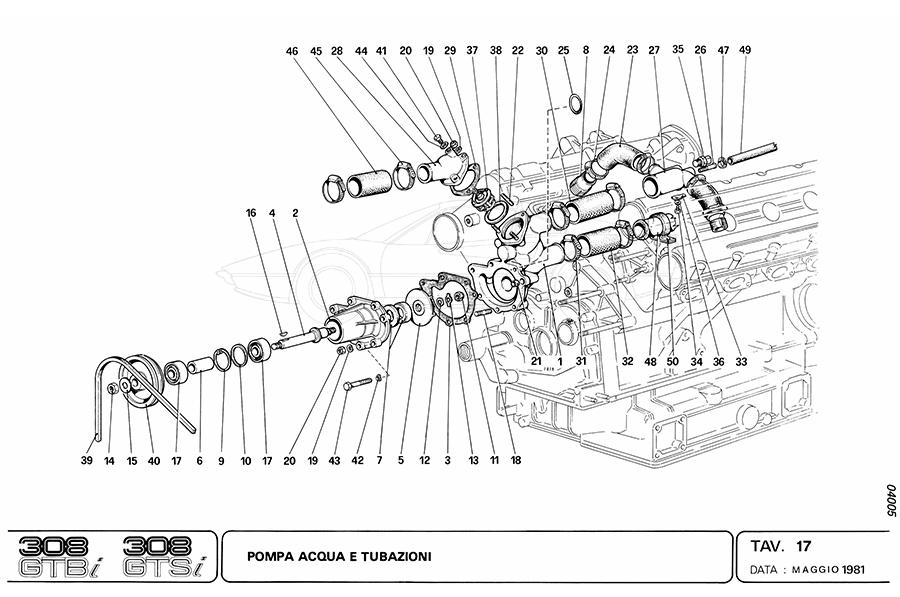 46 45 28 44 41 20 19 29 37 38 22 30 25 8 24 23 27 35 26 47 49

16 4 2

21 1 31 32 48 50 34 36 33

39 14 15 40 17 6 9 10 17 20 19 43 42 7 5 12 3 13 11 18

04005

308 GTBi 308 GTSi

POMPA ACQUA E TUBAZIONI

TAV. 17

DATA : MAGGIO 1981