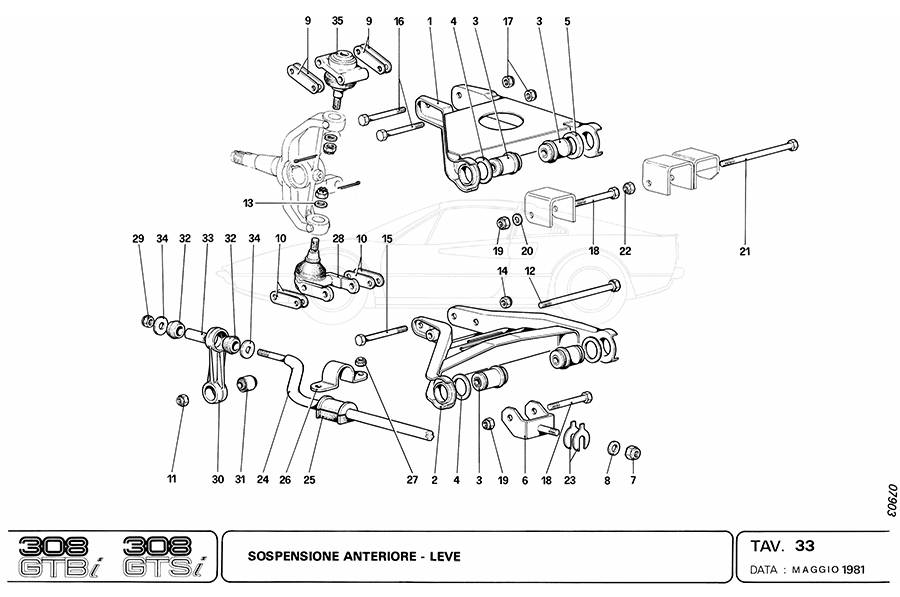 9 35 9 16 1 4 3 17 3 5

13

29 34 32 33 32 34 10 28 10 15

19 20 18 22 21

14 12

11 30 31 24 26 25 27 2 4 3 19 6 18 23 8 7

07903

308 GTBi 308 GTSi

SOSPENSIONE ANTERIORE - LEVE

TAV. 33

DATA : MAGGIO 1981