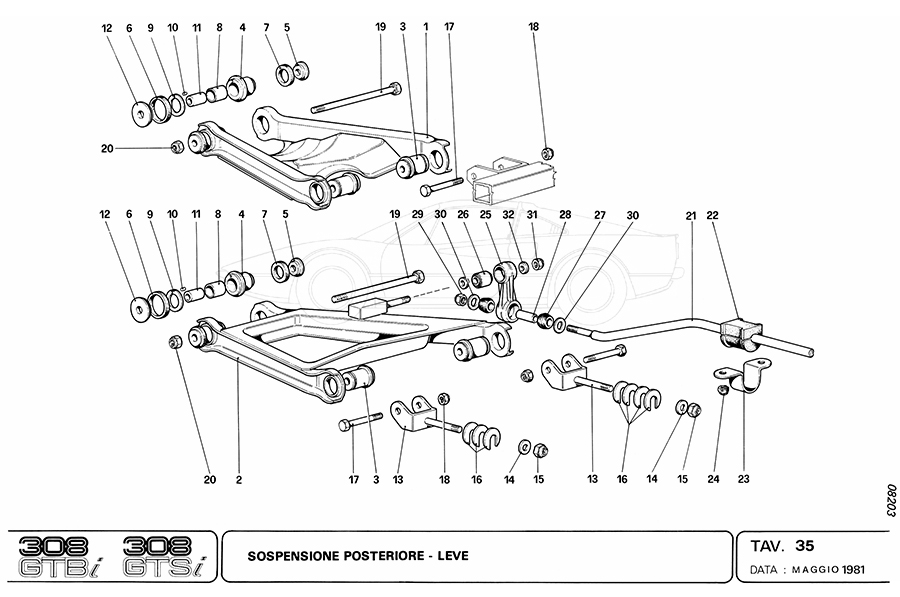 12 6 9 10 11 8 4 7 5 19 3 1 17 18

20

12 6 9 10 11 8 4 7 5 19 29 30 26 25 32 31 28 27 30 21 22

20 2 17 3 13 18 16 14 15 13 16 14 15 24 23

08203

308 GTBi 308 GTSi

SOSPENSIONE POSTERIORE - LEVE

TAV. 35

DATA : MAGGIO 1981