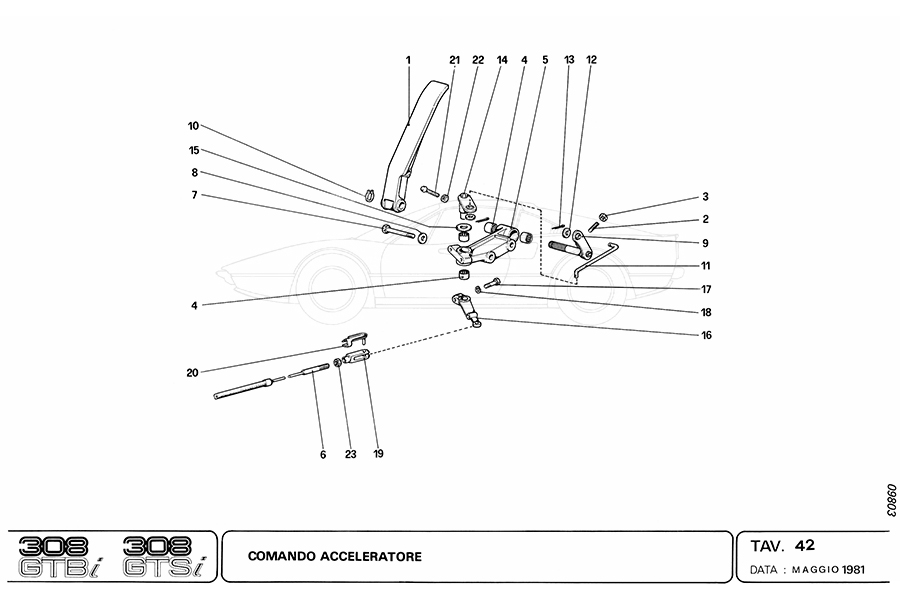 1 21 22 14 4 5 13 12

10

15

8

7

3

2

9

11

17

18

16

4

20

6 23 19

09803

308 GTBi 308 GTSi

COMANDO ACCELERATORE

TAV. 42

DATA : MAGGIO 1981