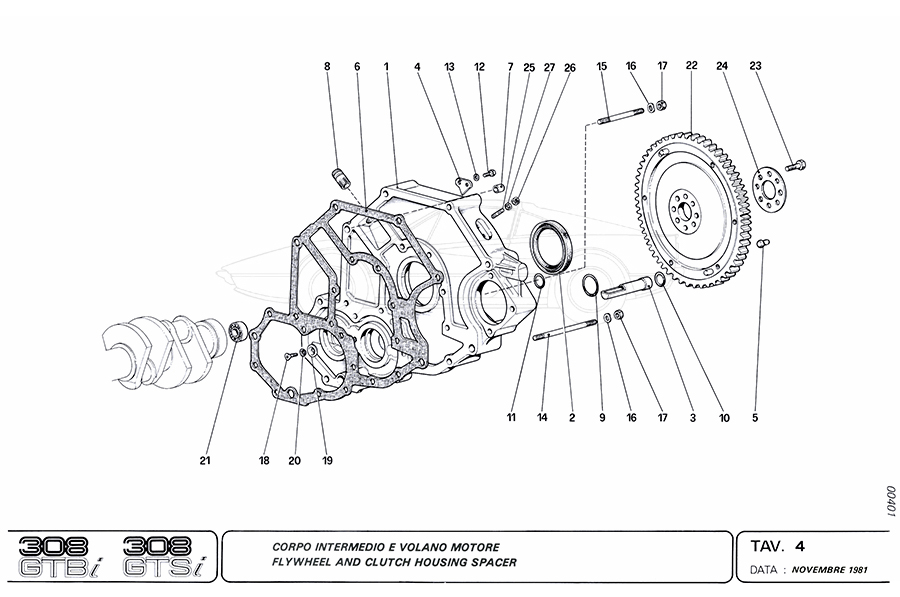 8 6 1 4 13 12 7 25 27 26 15 16 17 22 24 23

21 18 20 19 11 14 2 9 16 17 3 10 5

00401

308 GTBi 308 GTSi

CORPO INTERMEDIO E VOLANO MOTORE
FLYWHEEL AND CLUTCH HOUSING SPACER

TAV. 4
DATA : NOVEMBRE 1981