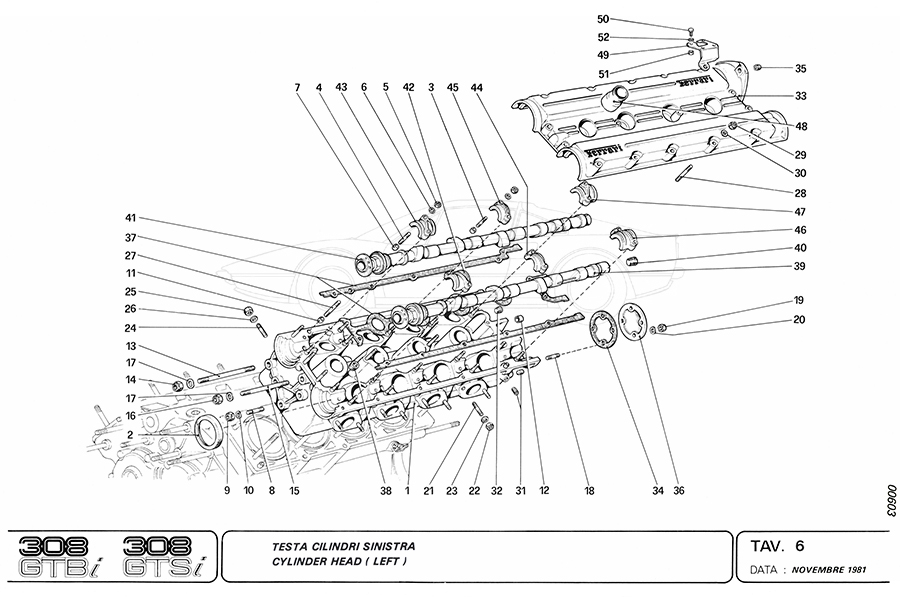 50
52
49
51
35
33
48
29
30
28
47
46
40
39
19
20
7 4 43 6 5 42 3 45 44
41
37
27
11
25
26
24
13
17
14
17
16
2
9 10 8 15 38 1 21 23 22 32 31 12 18 34 36

Ferrari
Ferrari

00603

308 GTBi 308 GTSi

TESTA CILINDRI SINISTRA
CYLINDER HEAD ( LEFT )

TAV. 6
DATA : NOVEMBRE 1981