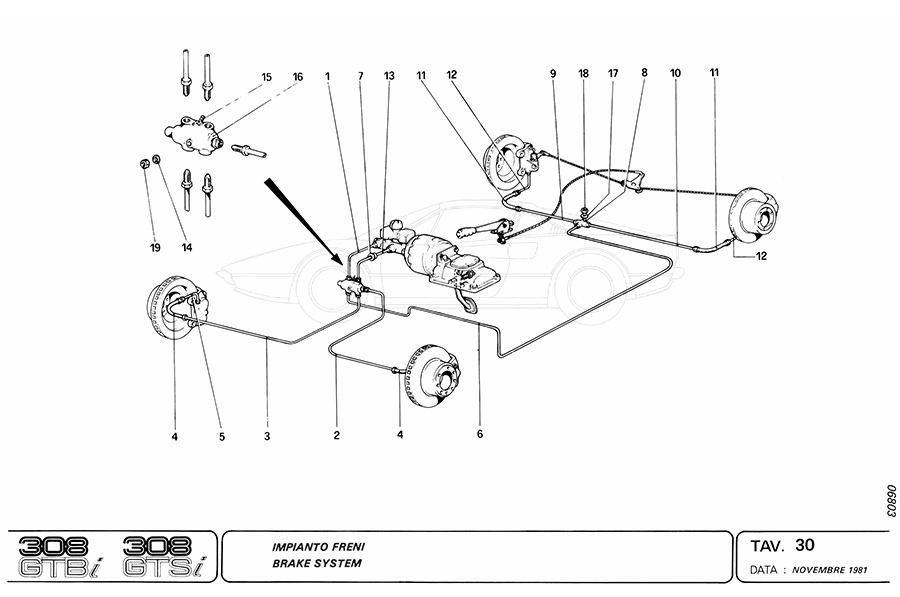 15
16
1
7
13
11
12
9
18
17
8
10
11
19
14
12
4
5
3
2
4
6

06803

308 GTBi 308 GTSi

IMPIANTO FRENI
BRAKE SYSTEM

TAV. 30
DATA : NOVEMBRE 1981