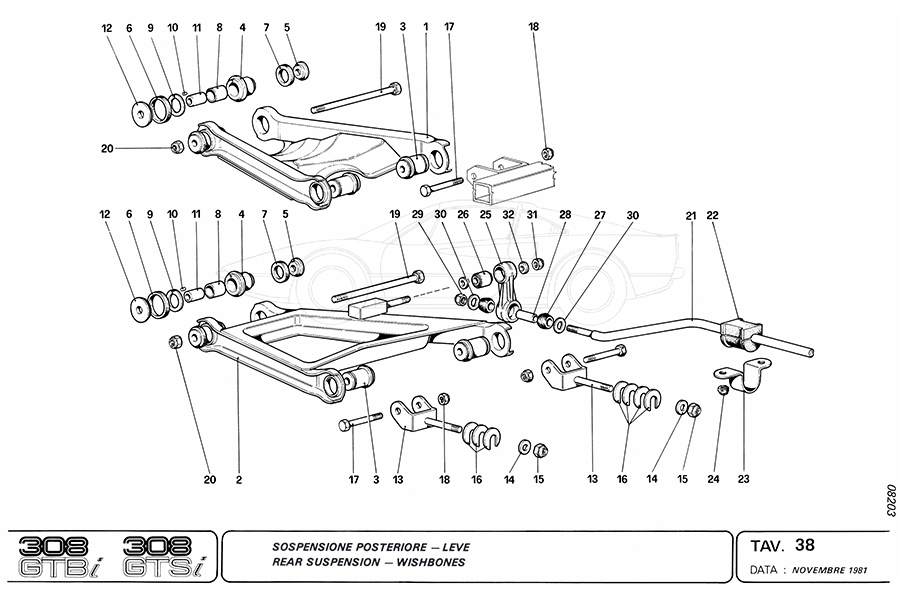 12 6 9 10 11 8 4 7 5 19 3 1 17 18

20

12 6 9 10 11 8 4 7 5 19 29 30 26 25 32 31 28 27 30 21 22

20 2 17 3 13 18 16 14 15 13 16 14 15 24 23

08203

308 GTBi 308 GTSi

SOSPENSIONE POSTERIORE — LEVE
REAR SUSPENSION — WISHBONES

TAV. 38
DATA : NOVEMBRE 1981