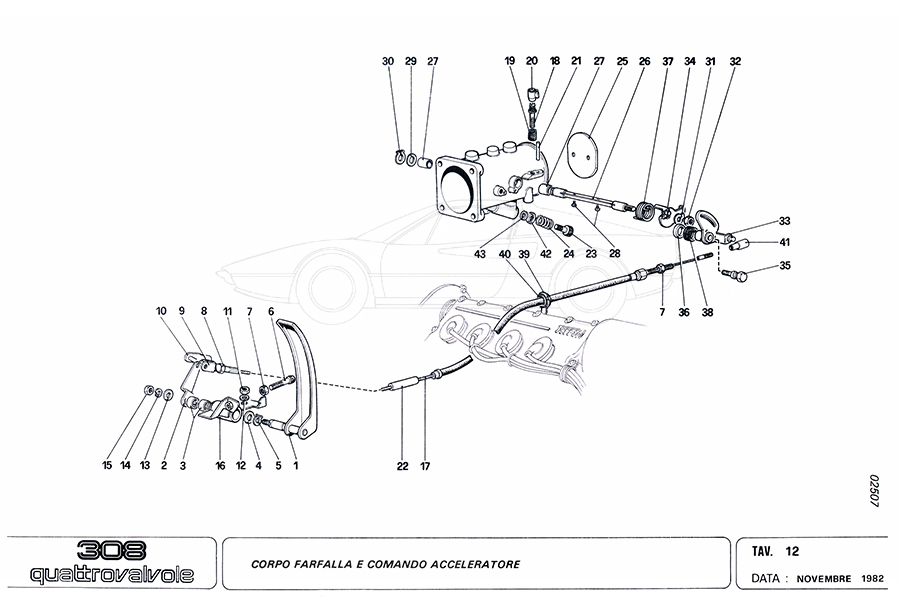 30 29 27 19 20 18 21 27 25 26 37 34 31 32

33

41

35

43 42 24 23 28

40 39

7 36 38

10 9 8 11 7 6

15 14 13 2 3 16 12 4 5 1

22 17

02507

308
quattrovalvole

CORPO FARFALLA E COMANDO ACCELERATORE

TAV. 12

DATA : NOVEMBRE 1982