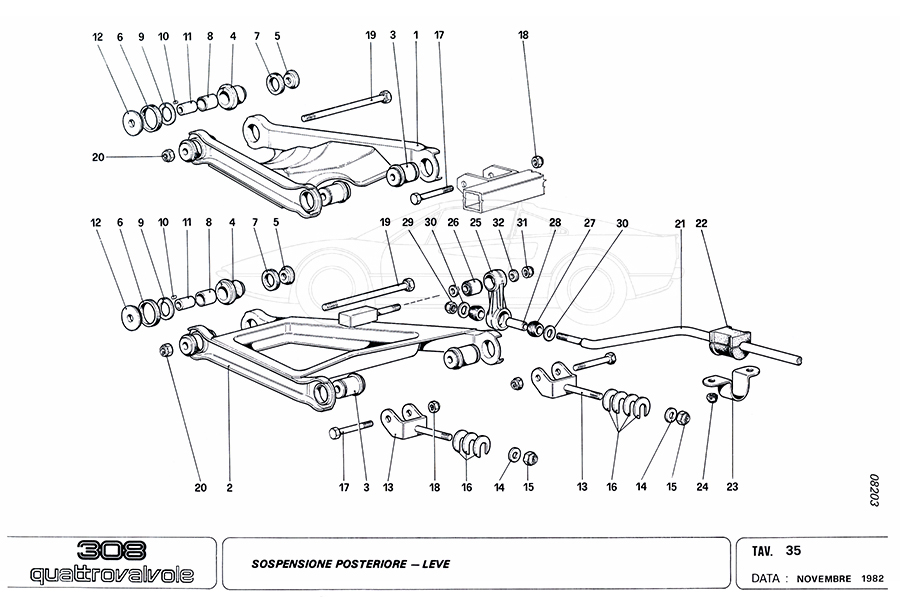 12 6 9 10 11 8 4 7 5 19 3 1 17 18

20

12 6 9 10 11 8 4 7 5 19 29 30 26 25 32 31 28 27 30 21 22

20 2 17 3 13 18 16 14 15 13 16 14 15 24 23

08203

308 quattrovalvole

SOSPENSIONE POSTERIORE — LEVE

TAV. 35

DATA : NOVEMBRE 1982