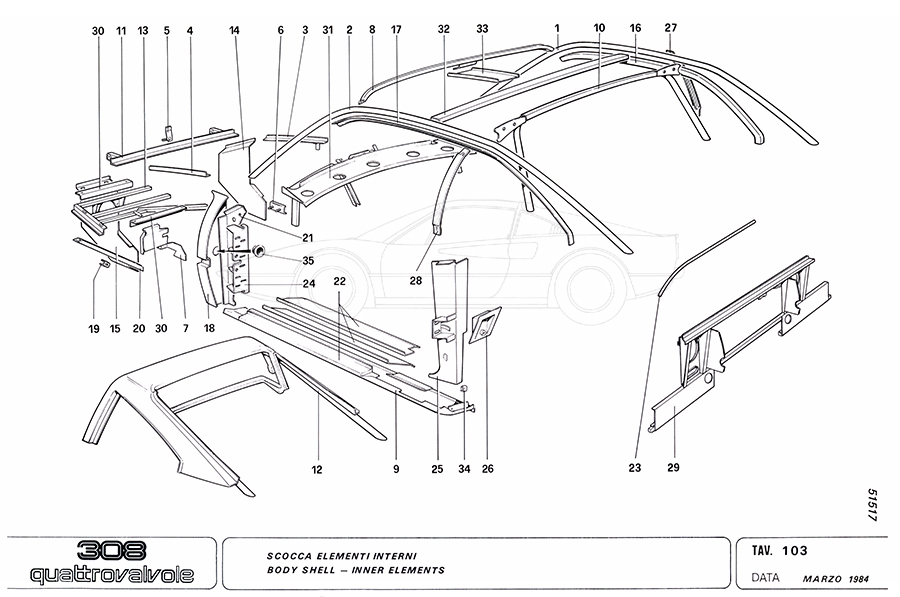 30 11 13 5 4 14 6 3 31 2 8 17 32 33 1 10 16 27

21

35

24

22

28

19 15 20 30 7 18

12 9 25 34 26 23 29

51517

308
quattrovalvole

SCOCCA ELEMENTI INTERNI
BODY SHELL – INNER ELEMENTS

TAV. 103

DATA MARZO 1984