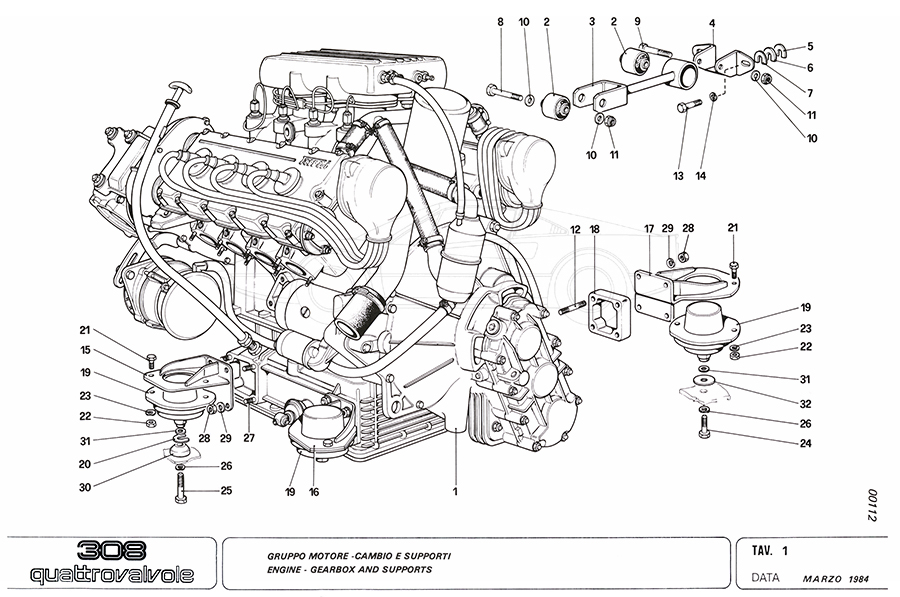 8 10 2 3 2 9 4 5 6 7 11 10 10 11 13 14

12 18 17 29 28 21

19 23 22 31 32 26 24

21 15 19 23 22 31 20 30 28 29 27 26 25 19 16 1

00112

308
quattrovalvole

GRUPPO MOTORE -CAMBIO E SUPPORTI
ENGINE - GEARBOX AND SUPPORTS

TAV. 1

DATA MARZO 1984