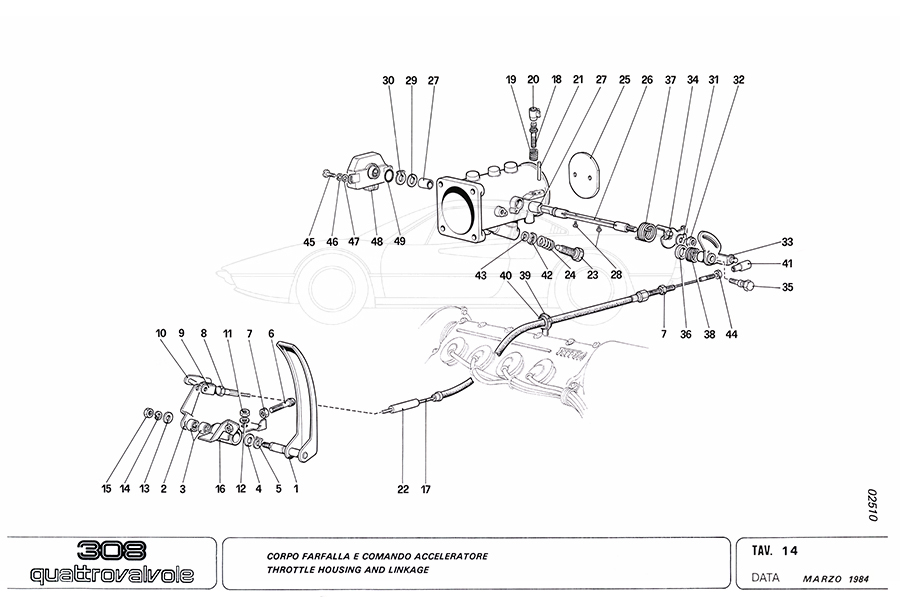 30 29 27 19 20 18 21 27 25 26 37 34 31 32

45 46 47 48 49 43 42 24 23 28 33 41 35

40 39 7 36 38 44

10 9 8 11 7 6

15 14 13 2 3 16 12 4 5 1 22 17

02510

308 quattrovalvole

CORPO FARFALLA E COMANDO ACCELERATORE
THROTTLE HOUSING AND LINKAGE

TAV. 14
DATA MARZO 1984