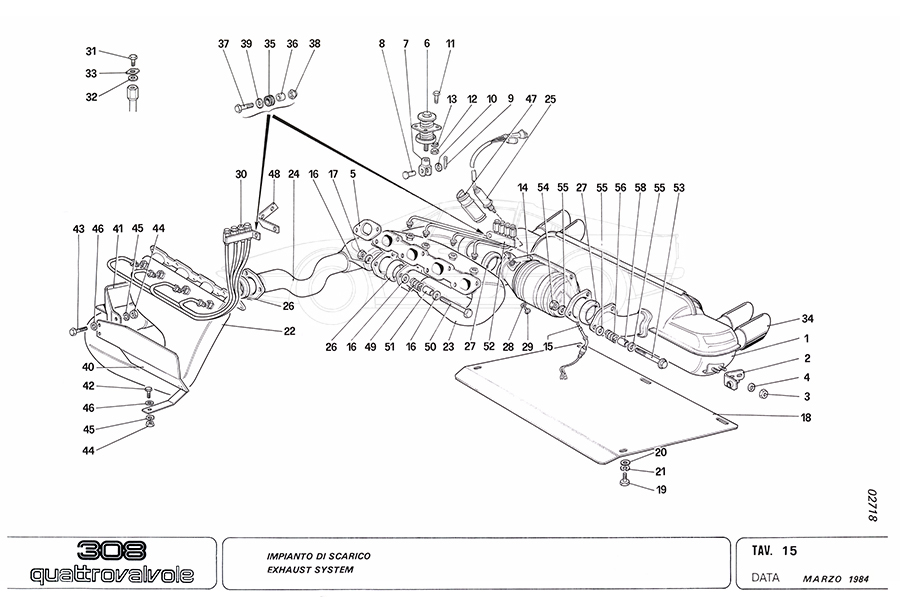 31
33
32
37 39 35 36 38
8 7 6 11
13 12 10 9 47 25
30 48 24 16 17 5
14 54 55 27 55 56 58 55 53
43 46 41 45 44
26
22
26 16 49 51 16 50 23 27 52 28 29 15
34
1
2
4
3
18
40
42
46
45
44
20
21
19
02718

308 quattrovalvole

IMPIANTO DI SCARICO
EXHAUST SYSTEM

TAV. 15
DATA MARZO 1984