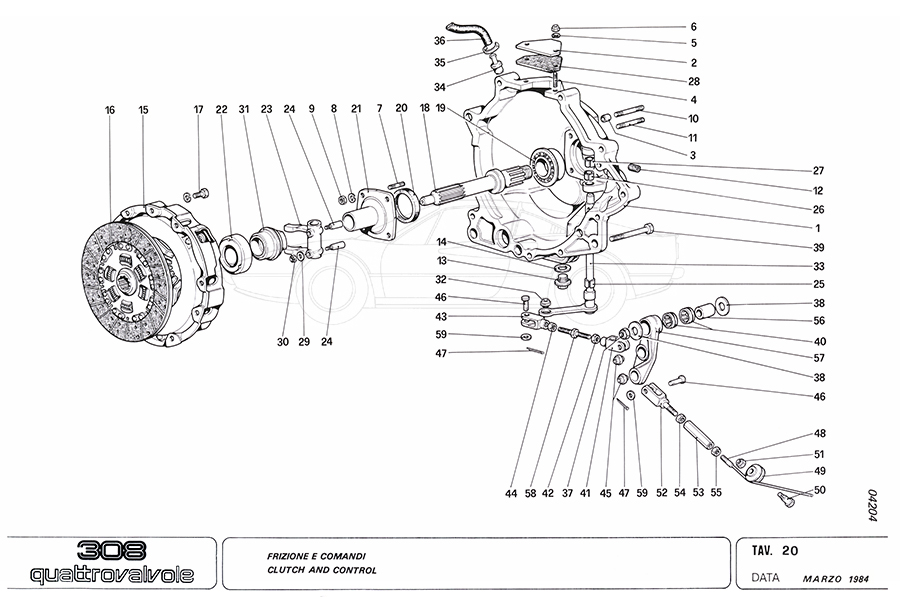 36
35
34
6
5
2
28
4
10
11
3
27
12
26
1
39
33
25
38
56
40
57
38
46
48
51
49
50
16
15
17
22
31
23
24
9
8
21
7
20
18
19
14
13
32
46
43
59
47
30
29
24
44
58
42
37
41
45
47
59
52
54
53
55
04204

308 quattrovalvole

FRIZIONE E COMANDI
CLUTCH AND CONTROL

TAV. 20
DATA MARZO 1984