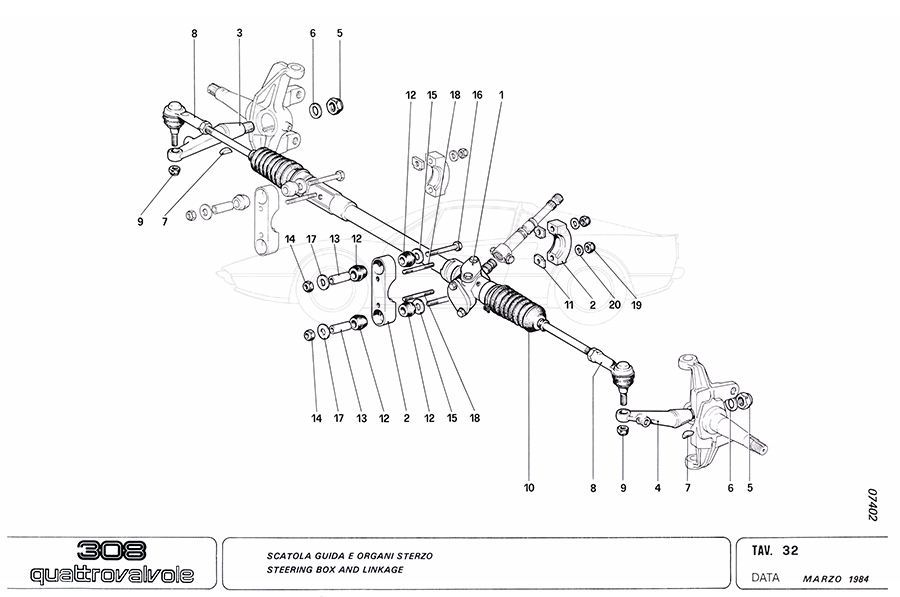 8 3 6 5

12 15 18 16 1

9 7

14 17 13 12

11 2 20 19

14 17 13 12 2 12 15 18

10 8 9 4 7 6 5

07402

308 quattrovalvole

SCATOLA GUIDA E ORGANI STERZO
STEERING BOX AND LINKAGE

TAV. 32
DATA MARZO 1984