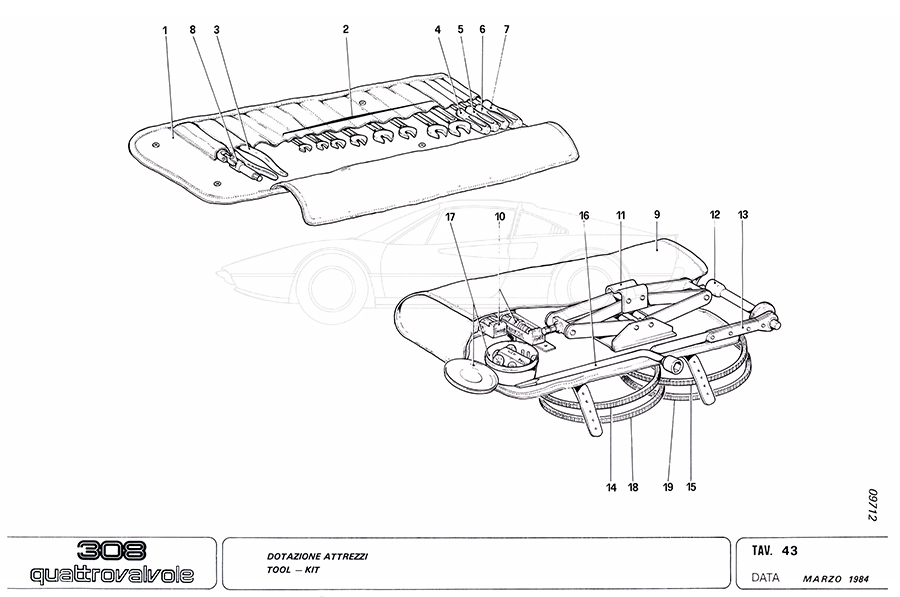 1 8 3 2 4 5 6 7

17 10 16 11 9 12 13

14 18 19 15

09712

308
quattrovalvole

DOTAZIONE ATTREZZI
TOOL – KIT

TAV. 43
DATA MARZO 1984