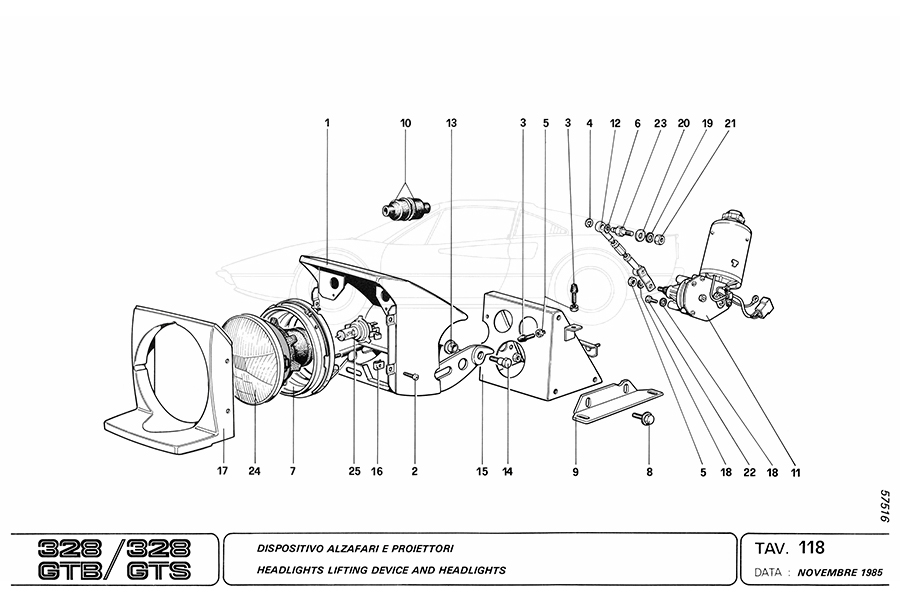 1
10
13
3
5
3
4
12
6
23
20
19
21
17
24
7
25
16
2
15
14
9
8
5
18
22
18
11

57516

328 / 328
GTB / GTS

DISPOSITIVO ALZAFARI E PROIETTORI
HEADLIGHTS LIFTING DEVICE AND HEADLIGHTS

TAV. 118
DATA : NOVEMBRE 1985