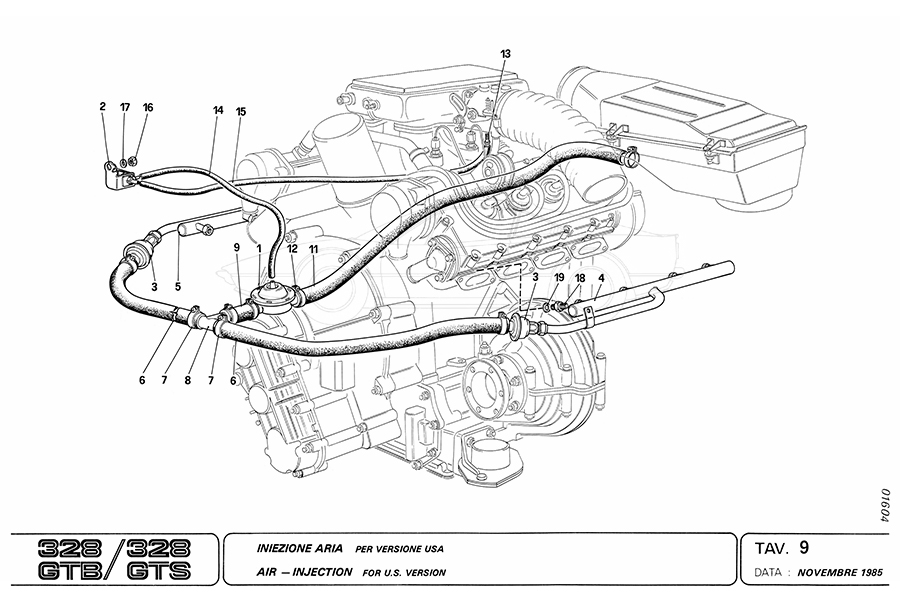 13

2 17 16 14 15

9 1 12 11

3 5

3 19 18 4

6 7 8 7 6

01604

328 / 328
GTB / GTS

INIEZIONE ARIA PER VERSIONE USA

AIR – INJECTION FOR U.S. VERSION

TAV. 9

DATA : NOVEMBRE 1985