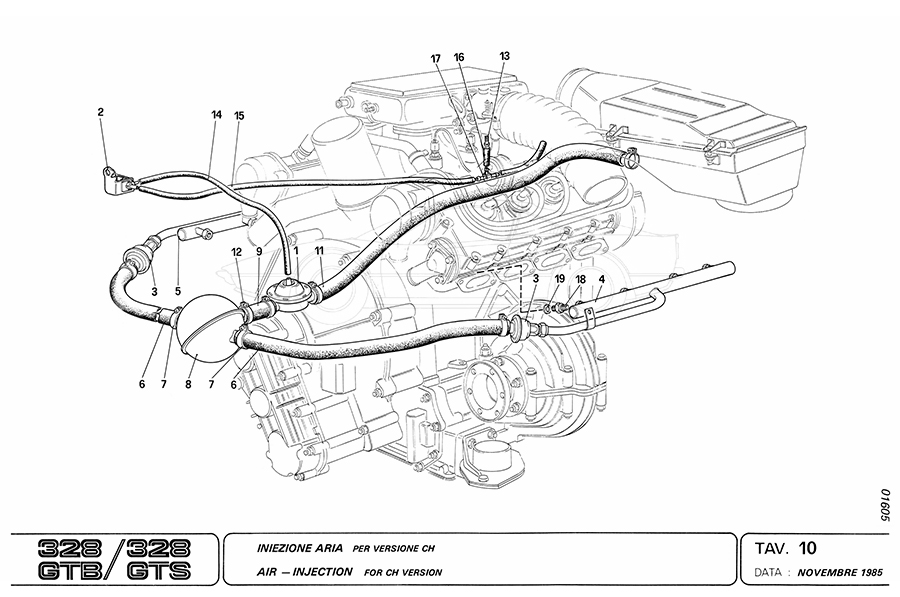 17 16 13
2 14 15
12 9 1 11
3 5
3 19 18 4
6 7 8 7 6

01605

328 / 328
GTB / GTS

INIEZIONE ARIA PER VERSIONE CH
AIR – INJECTION FOR CH VERSION

TAV. 10
DATA : NOVEMBRE 1985