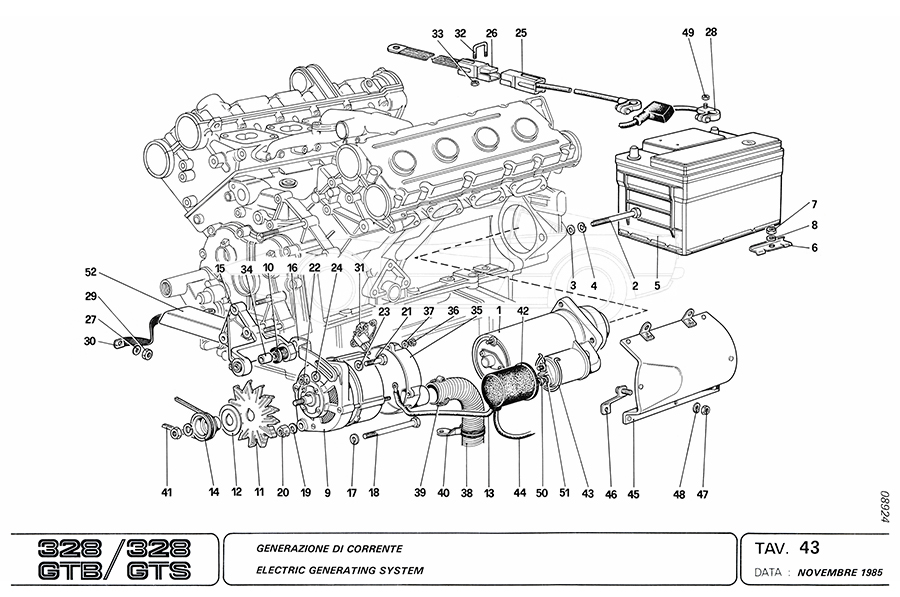 33 32 26 25 49 28

7 8 6

3 4 2 5

52 15 34 10 16 22 24 31

29 27 30

23 21 37 36 35 1 42

41 14 12 11 20 19 9 17 18 39 40 38 13 44 50 51 43 46 45 48 47

08924

328 / 328 GTB / GTS

GENERAZIONE DI CORRENTE
ELECTRIC GENERATING SYSTEM

TAV. 43
DATA : NOVEMBRE 1985