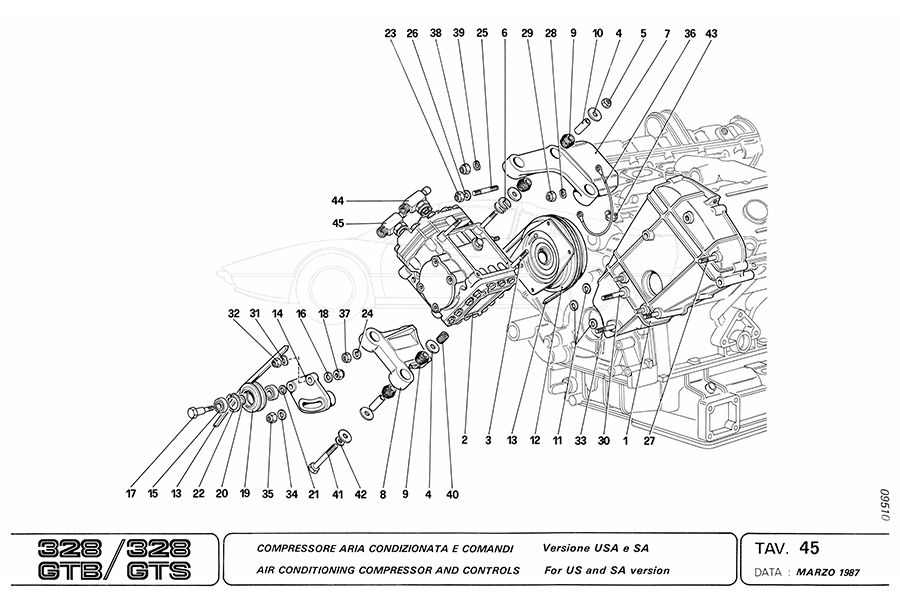 23 26 38 39 25 6 29 28 9 10 4 5 7 36 43

44

45

32 31 14 16 18 37 24

2 3 13 12 11 33 30 1 27

17 15 13 22 20 19 35 34 21 41 42 8 9 4 40

09510

328 / 328
GTB / GTS

COMPRESSORE ARIA CONDIZIONATA E COMANDI Versione USA e SA
AIR CONDITIONING COMPRESSOR AND CONTROLS For US and SA version

TAV. 45

DATA : MARZO 1987