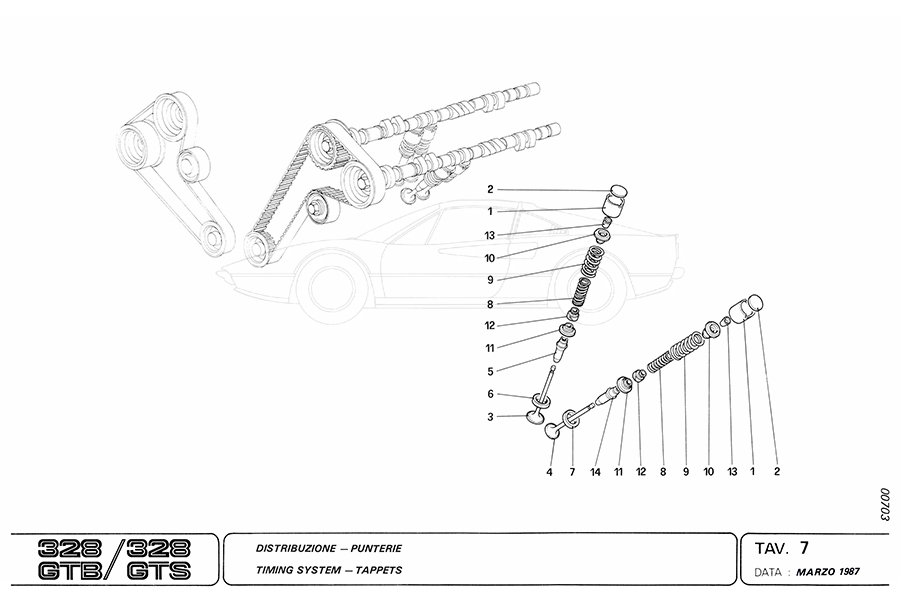 2
1
13
10
9
8
12
11
5
6
3

4 7 14 11 12 8 9 10 13 1 2

00703

328 / 328
GTB / GTS

DISTRIBUZIONE — PUNTERIE
TIMING SYSTEM — TAPPETS

TAV. 7
DATA : MARZO 1987