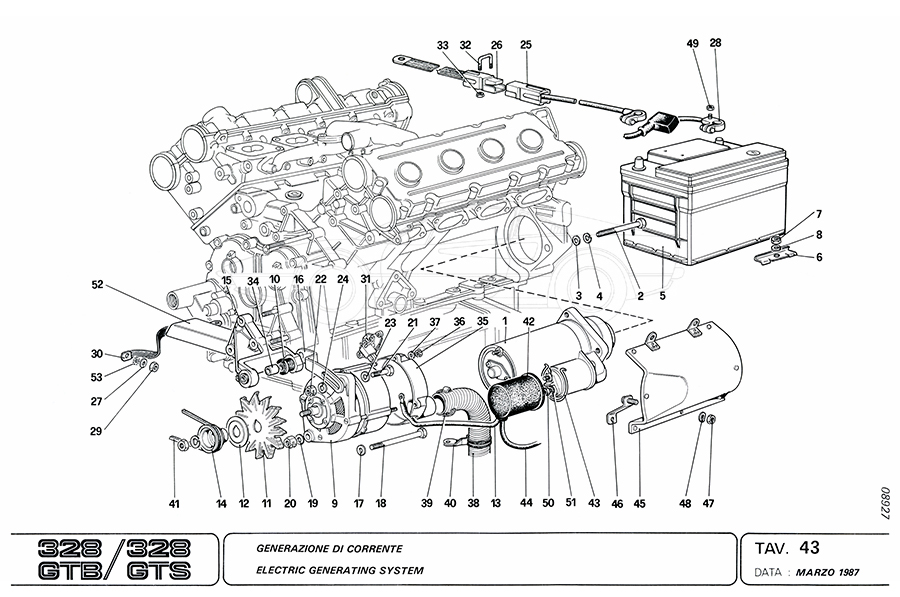 33 32 26 25
49 28
7
8
6
3 4 2 5
52
15 34 10 16 22 24 31
23 21 37 36 35 1 42
30
53
27
29
41 14 12 11 20 19 9 17 18 39 40 38 13 44 50 51 43 46 45 48 47
08927

328 / 328
GTB / GTS

GENERAZIONE DI CORRENTE
ELECTRIC GENERATING SYSTEM

TAV. 43
DATA : MARZO 1987